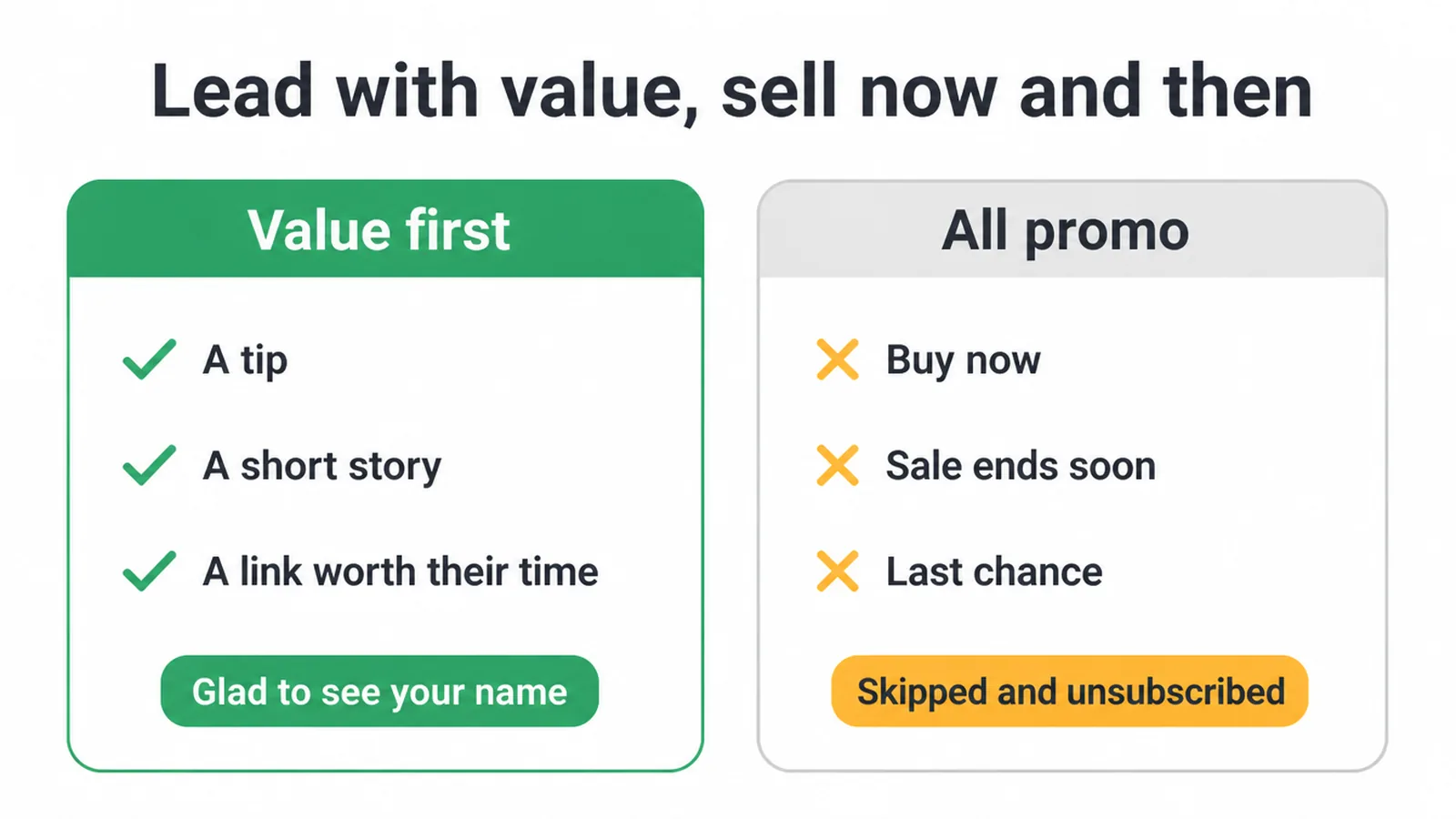 Lead with value, sell now and then

Value first

A tip

A short story

A link worth their time

Glad to see your name

All promo

Buy now

Sale ends soon

Last chance

Skipped and unsubscribed