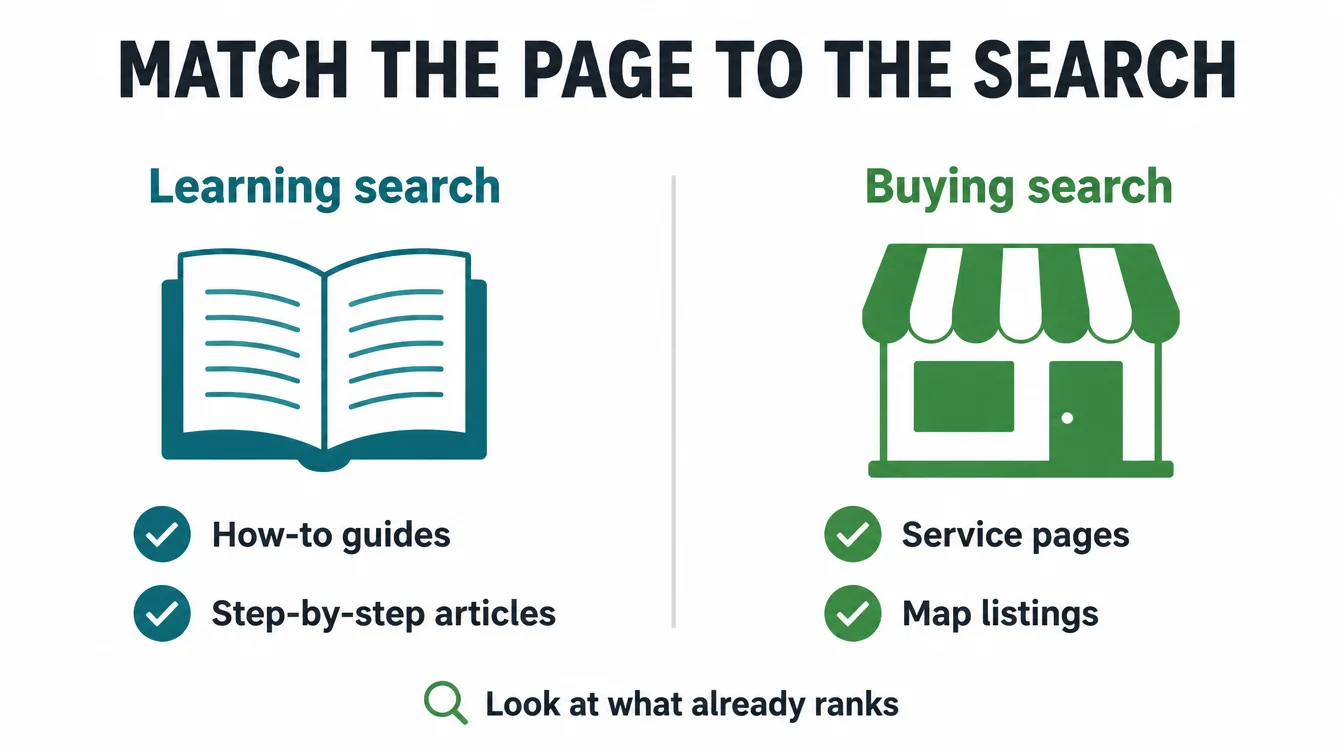 MATCH THE PAGE TO THE SEARCH

Learning search

How-to guides

Step-by-step articles

Buying search

Service pages

Map listings

Look at what already ranks