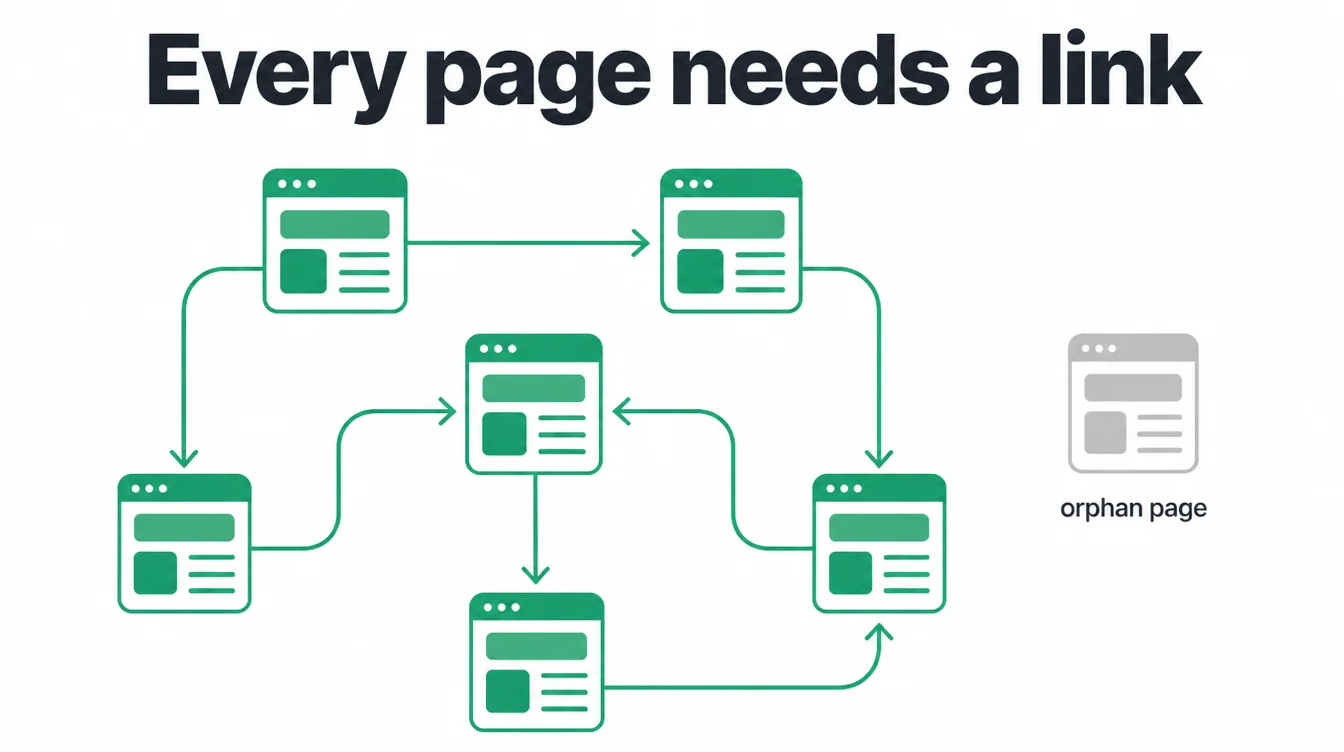 Every page needs a link

orphan page