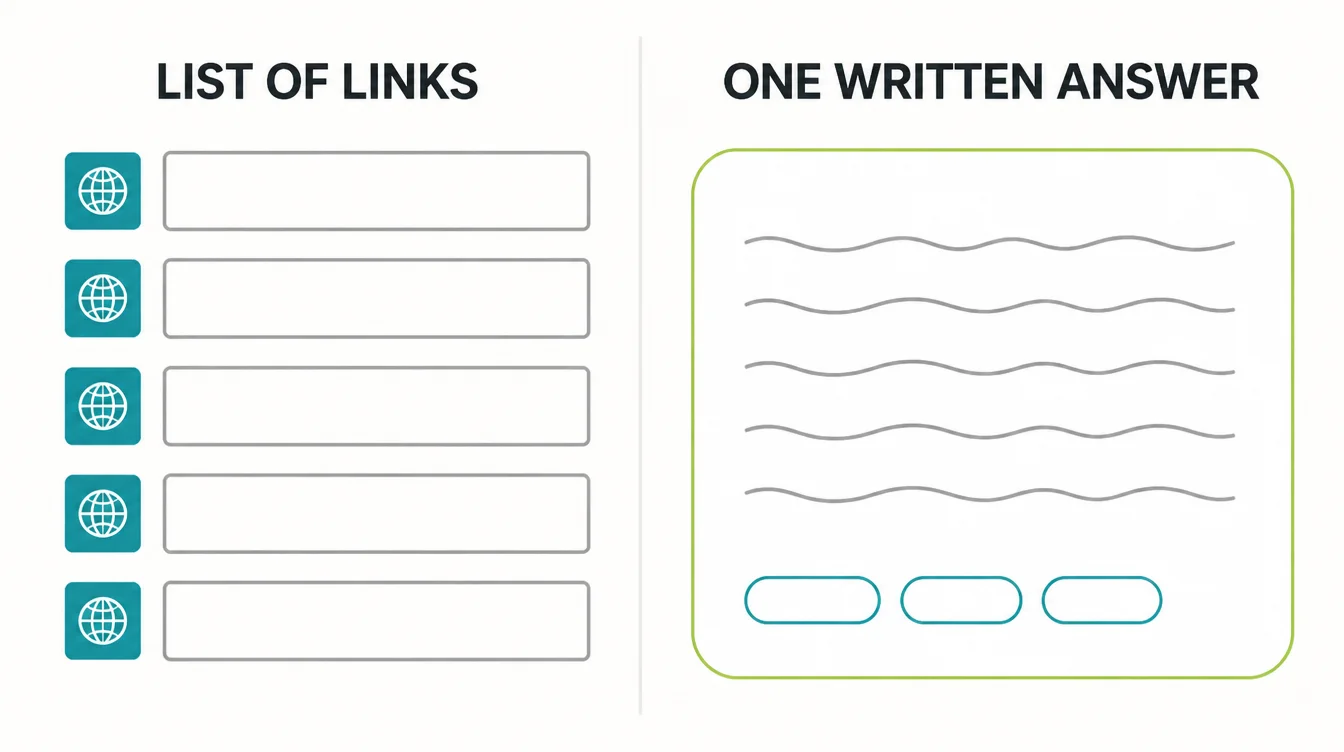 LIST OF LINKS

ONE WRITTEN ANSWER