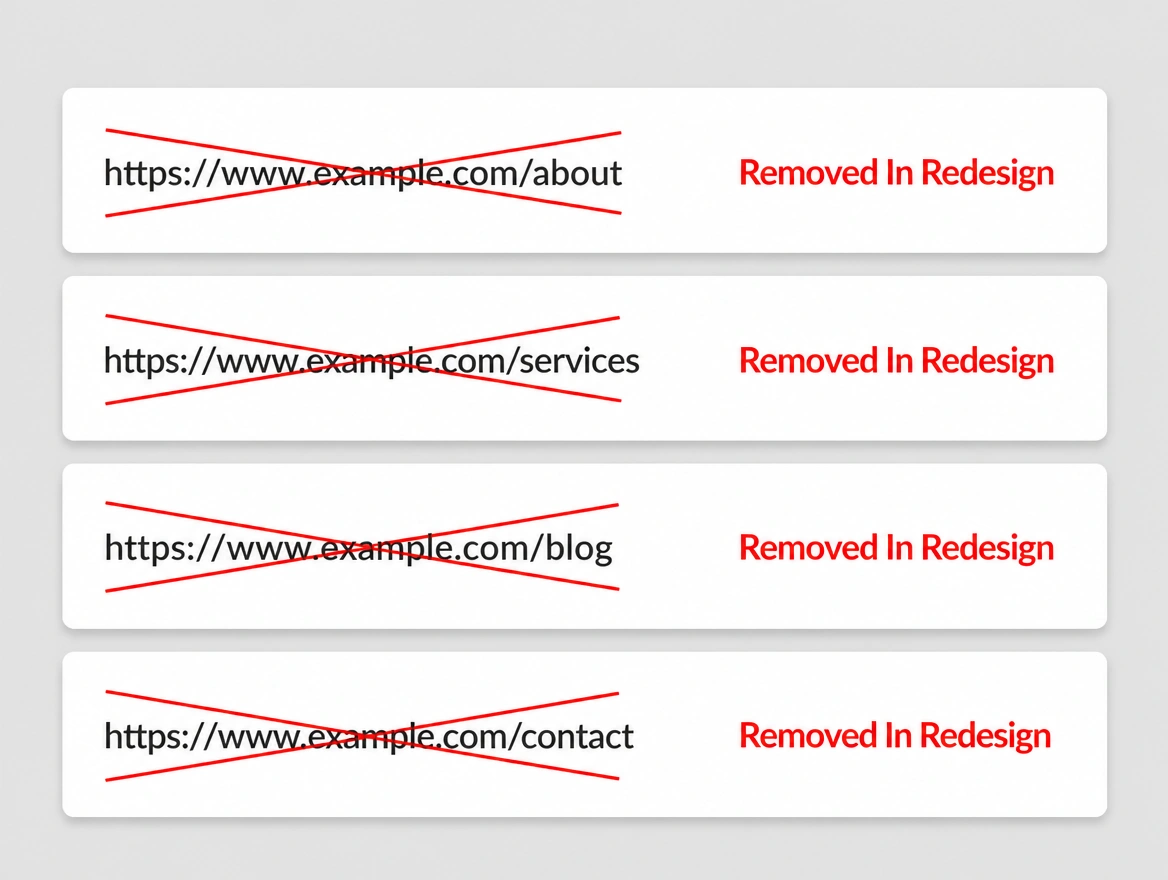 https://www.example.com/about Removed In Redesign

https://www.example.com/services Removed In Redesign

https://www.example.com/blog Removed In Redesign

https://www.example.com/contact Removed In Redesign